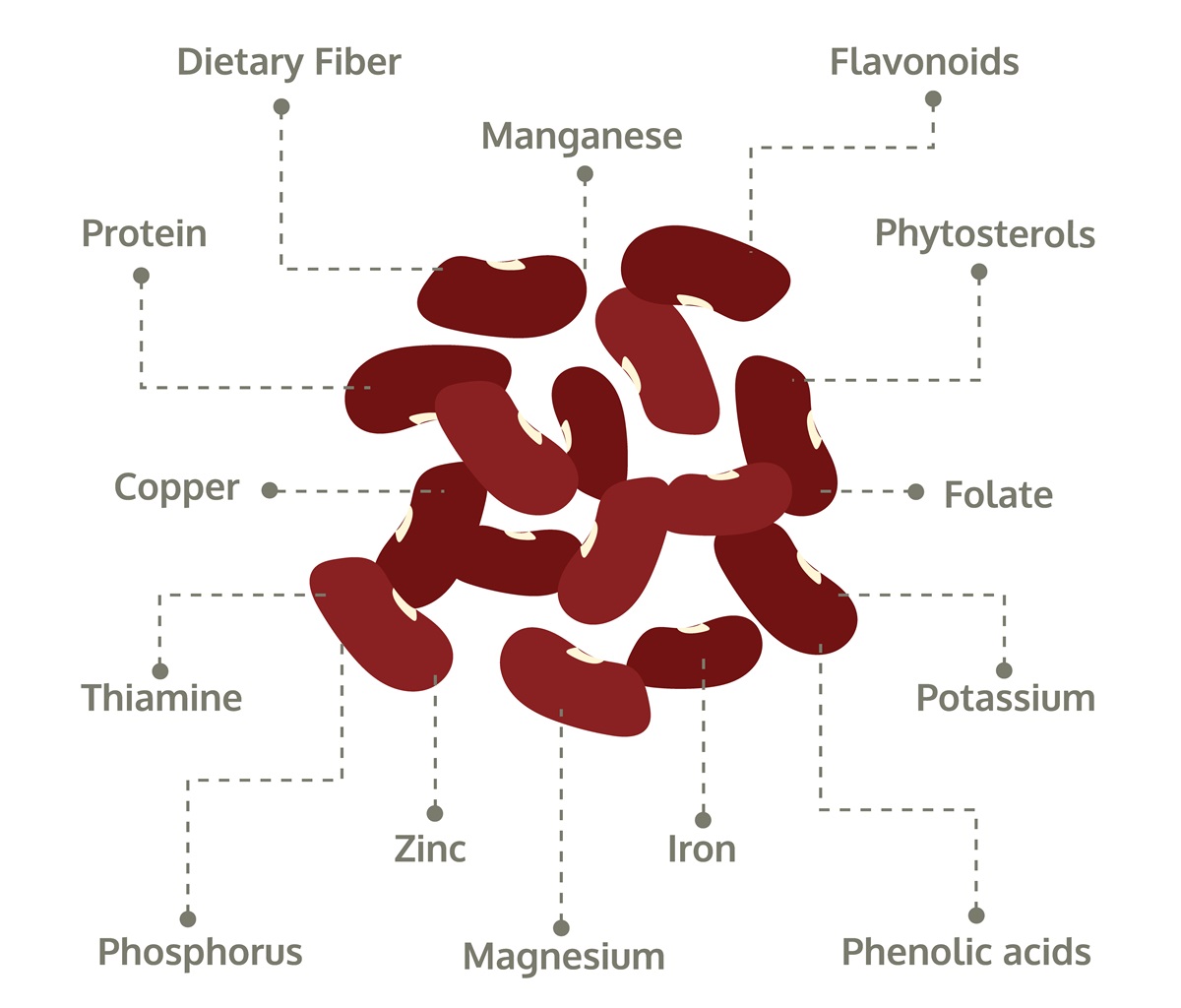 Dietary Fiber

Flavonoids

Manganese

Protein

Phytosterols

Copper

Folate

Thiamine

Potassium

Zinc

Iron

Phosphorus

Magnesium

Phenolic acids