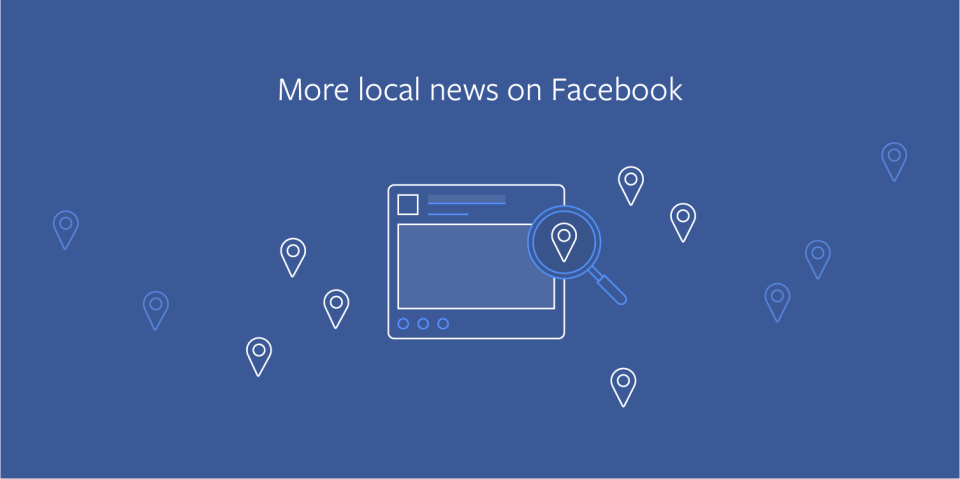 More local news on Facebook