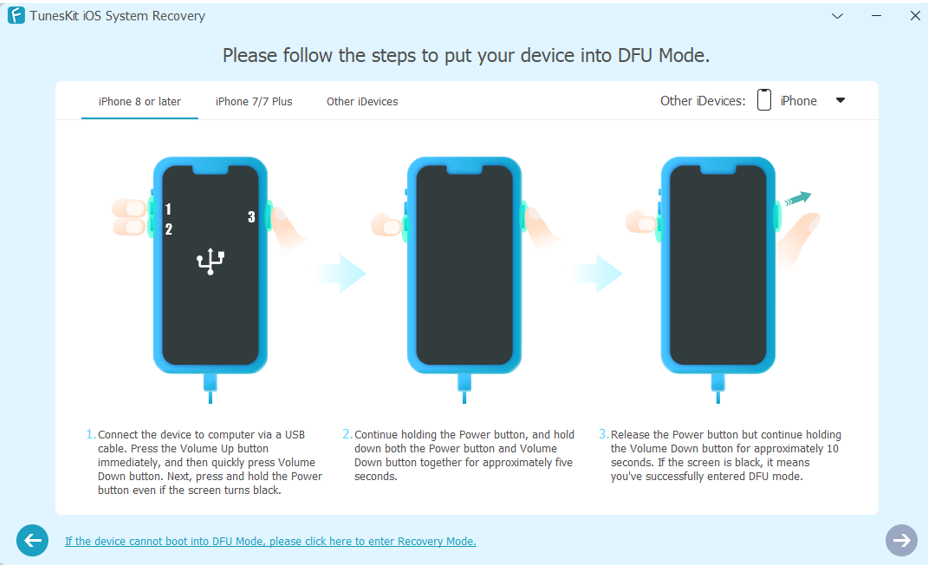 TunesKit iOS System Recovery

Please follow the steps to put your device into DFU Mode.

iPhone 8 or later iPhone 7/7 Plus Other iDevices

Other iDevices: iPhone

1
2
3

1. Connect the device to computer via a USB cable. Press the Volume Up button immediately, and then quickly press Volume Down button. Next, press and hold the Power button even if the screen turns black.

2. Continue holding the Power button, and hold down both the Power button and Volume Down button together for approximately five seconds.

3. Release the Power button but continue holding the Volume Down button for approximately 10 seconds. If the screen is black, it means you've successfully entered DFU mode.

If the device cannot boot into DFU Mode, please click here to enter Recovery Mode.